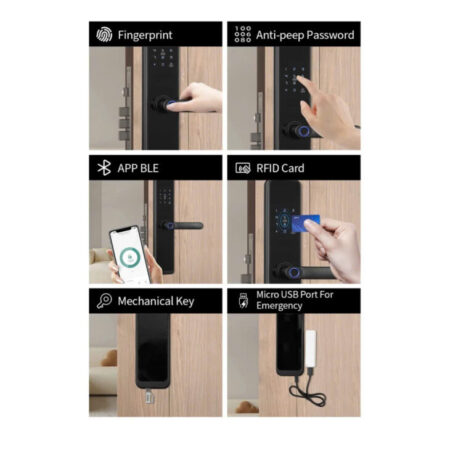 Fingerprint

Anti-peep Password

APP BLE

RFID Card

Mechanical Key

Micro USB Port For Emergency